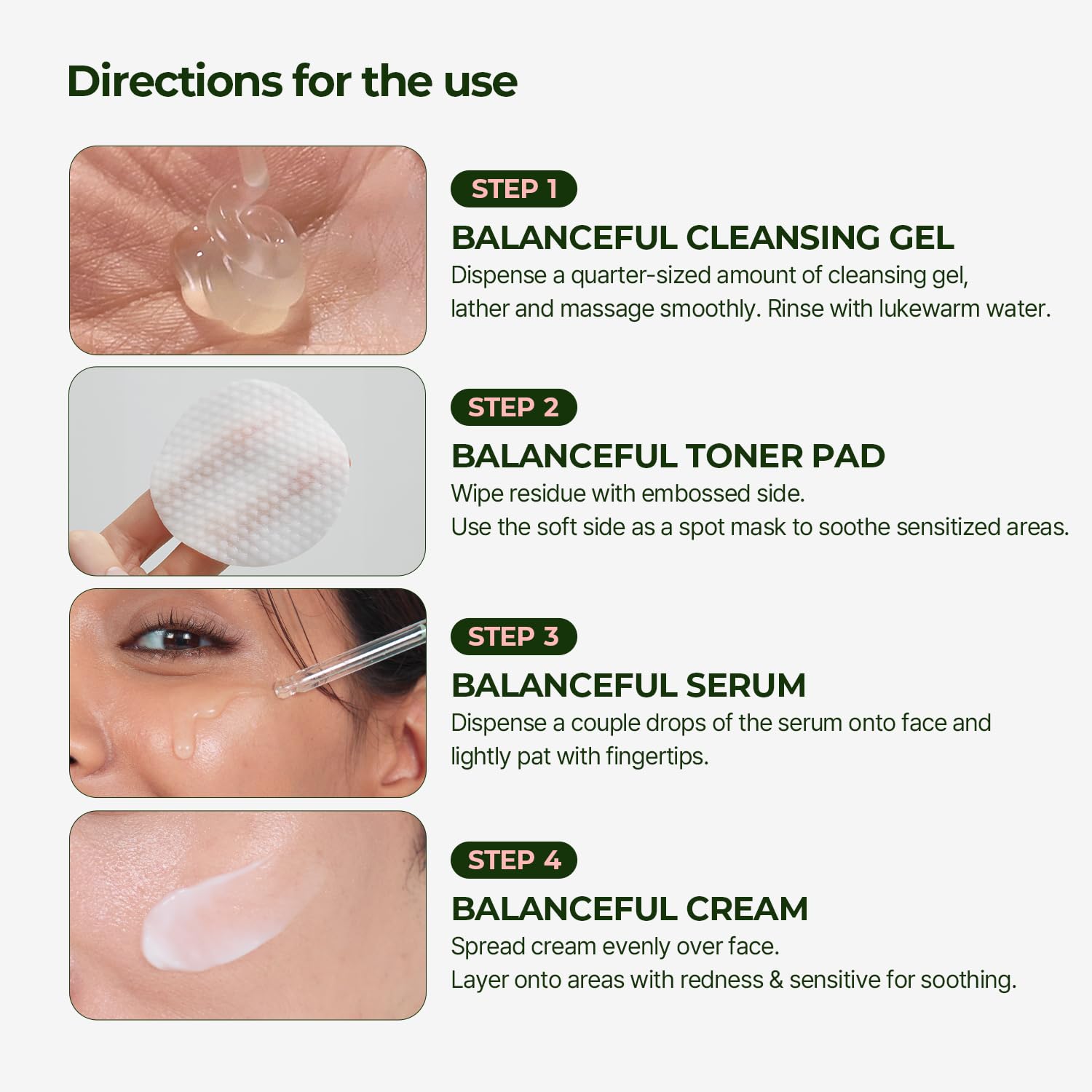 Directions for the use

STEP 1

BALANCEFUL CLEANSING GEL

Dispense a quarter-sized amount of cleansing gel, lather and massage smoothly. Rinse with lukewarm water.

STEP 2

BALANCEFUL TONER PAD

Wipe residue with embossed side.
Use the soft side as a spot mask to soothe sensitized areas.

STEP 3

BALANCEFUL SERUM

Dispense a couple drops of the serum onto face and lightly pat with fingertips.

STEP 4

BALANCEFUL CREAM

Spread cream evenly over face.
Layer onto areas with redness & sensitive for soothing.