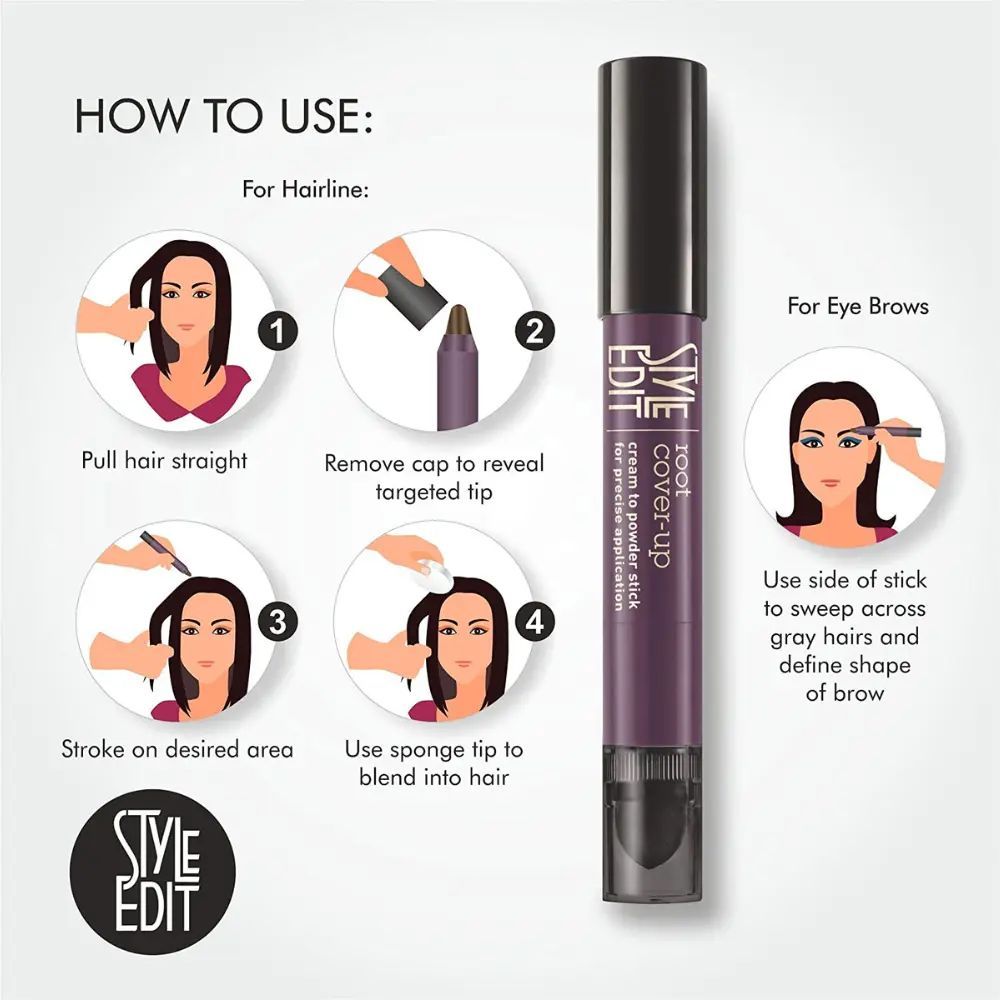 HOW TO USE:

For Hairline:

1

Pull hair straight

2

Remove cap to reveal targeted tip

3

Stroke on desired area

4

Use sponge tip to blend into hair

STYLE EDIT

root cover-up

cream to powder stick for precise application

For Eye Brows

Use side of stick to sweep across gray hairs and define shape of brow

STYLE EDIT