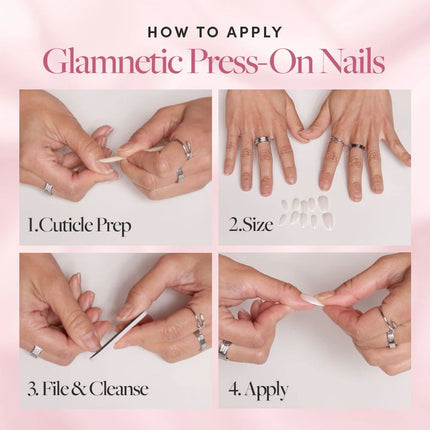 HOW TO APPLY
Glamnetic Press-On Nails

1.Cuticle Prep

2.Size

3. File & Cleanse

4. Apply