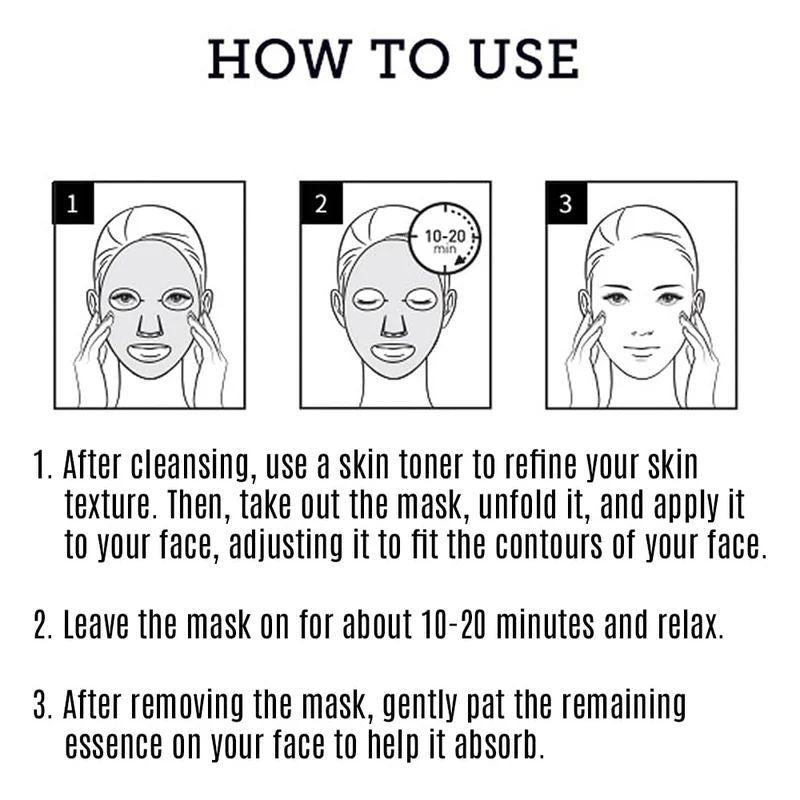 HOW TO USE

1

2

10-20 min

3

1. After cleansing, use a skin toner to refine your skin texture. Then, take out the mask, unfold it, and apply it to your face, adjusting it to fit the contours of your face.

2. Leave the mask on for about 10-20 minutes and relax.

3. After removing the mask, gently pat the remaining essence on your face to help it absorb.