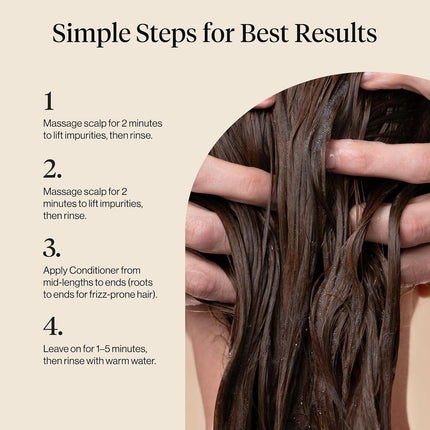 Simple Steps for Best Results

1

Massage scalp for 2 minutes to lift impurities, then rinse.

2.

Massage scalp for 2 minutes to lift impurities, then rinse.

3.

Apply Conditioner from mid-lengths to ends (roots to ends for frizz-prone hair).

4.

Leave on for 1–5 minutes, then rinse with warm water.