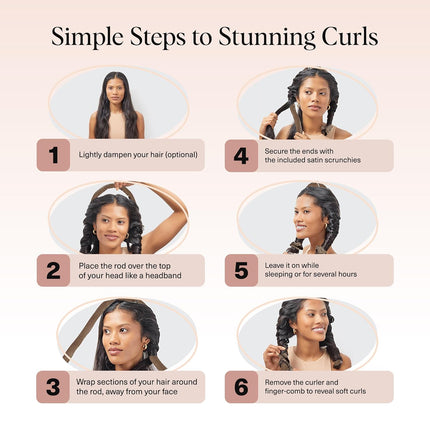 Simple Steps to Stunning Curls

1 Lightly dampen your hair (optional)

2 Place the rod over the top of your head like a headband

3 Wrap sections of your hair around the rod, away from your face

4 Secure the ends with the included satin scrunchies

5 Leave it on while sleeping or for several hours

6 Remove the curler and finger-comb to reveal soft curls