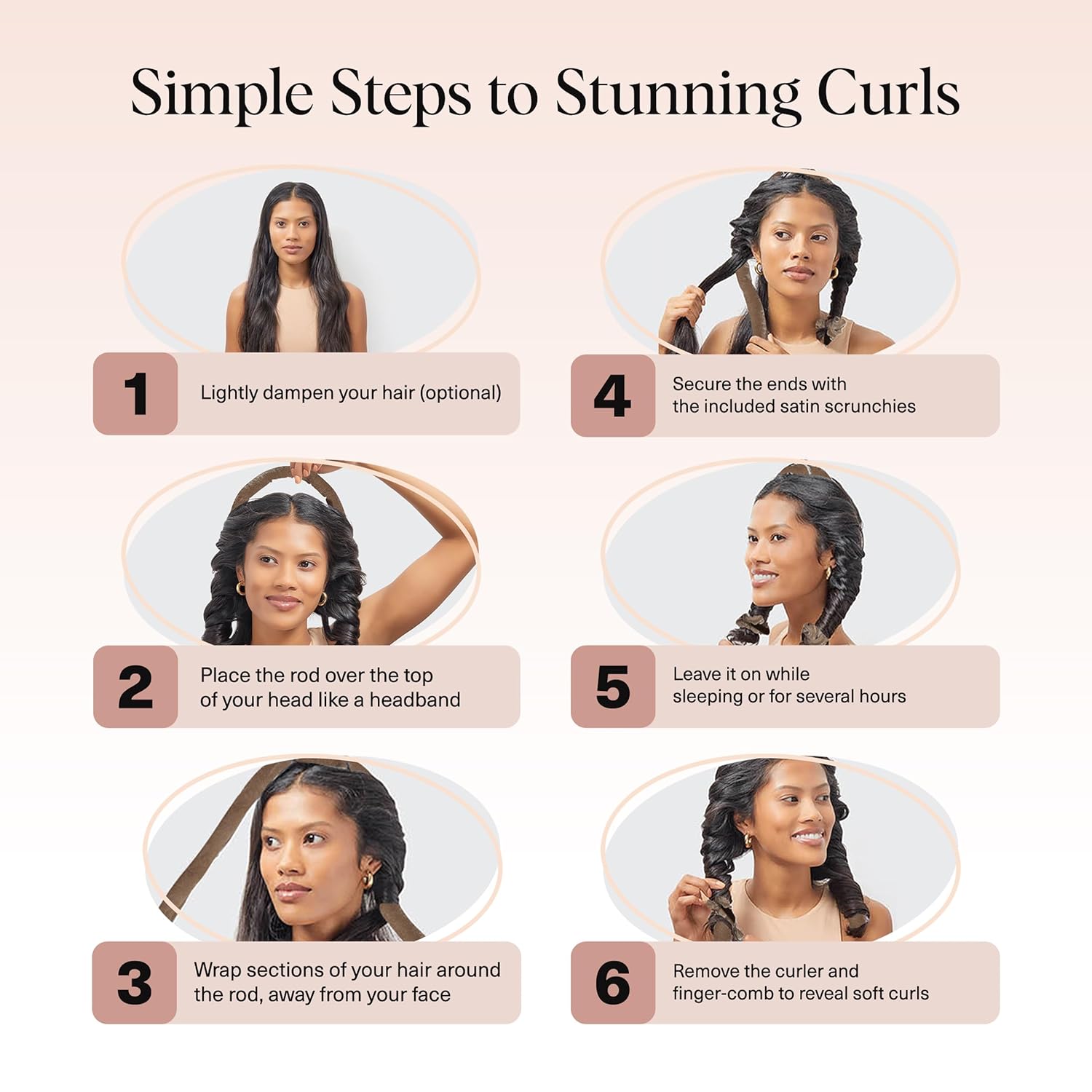 Simple Steps to Stunning Curls

1 Lightly dampen your hair (optional)

2 Place the rod over the top of your head like a headband

3 Wrap sections of your hair around the rod, away from your face

4 Secure the ends with the included satin scrunchies

5 Leave it on while sleeping or for several hours

6 Remove the curler and finger-comb to reveal soft curls