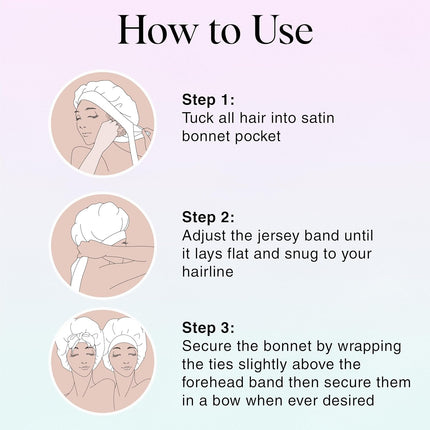 How to Use

Step 1:
Tuck all hair into satin bonnet pocket

Step 2:
Adjust the jersey band until it lays flat and snug to your hairline

Step 3:
Secure the bonnet by wrapping the ties slightly above the forehead band then secure them in a bow when ever desired