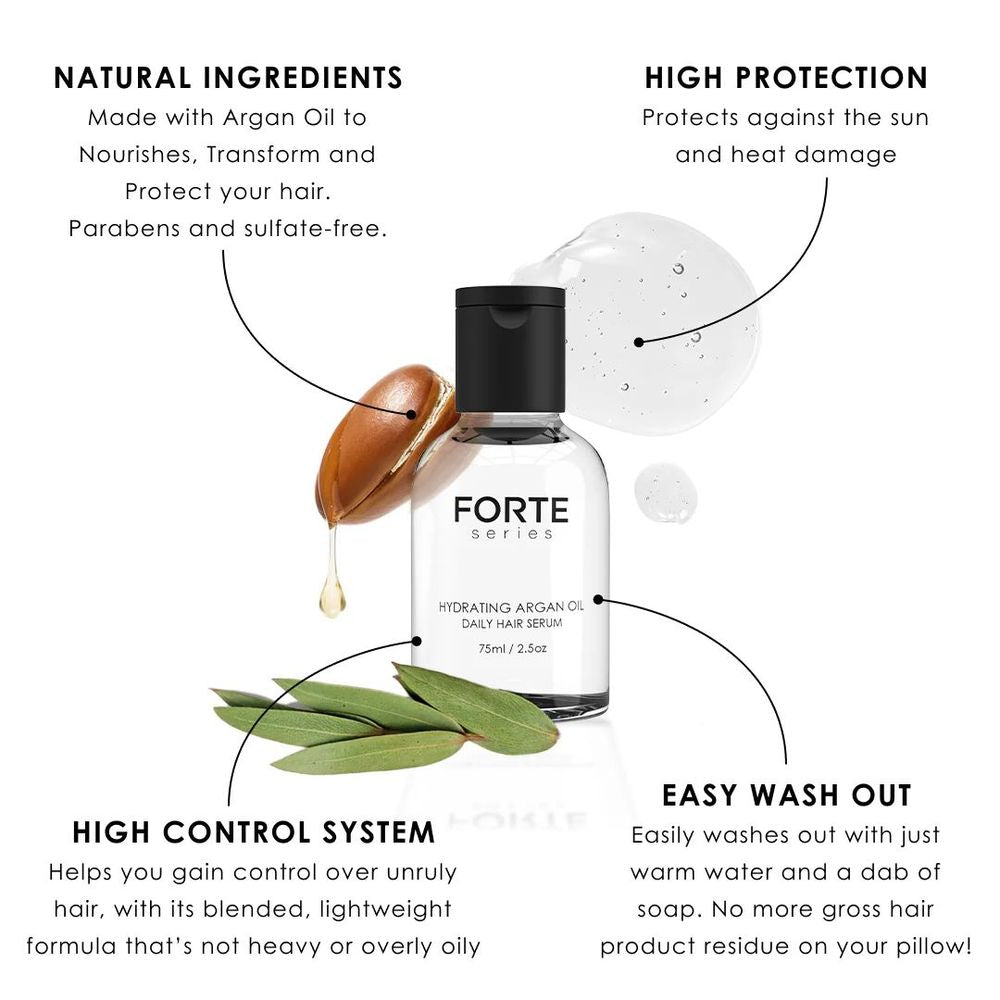 NATURAL INGREDIENTS
Made with Argan Oil to Nourishes, Transform and Protect your hair. Parabens and sulfate-free.

HIGH PROTECTION
Protects against the sun and heat damage

FORTE
series

HYDRATING ARGAN OIL
DAILY HAIR SERUM
75ml / 2.5oz

HIGH CONTROL SYSTEM
Helps you gain control over unruly hair, with its blended, lightweight formula that's not heavy or overly oily

EASY WASH OUT
Easily washes out with just warm water and a dab of soap. No more gross hair product residue on your pillow!