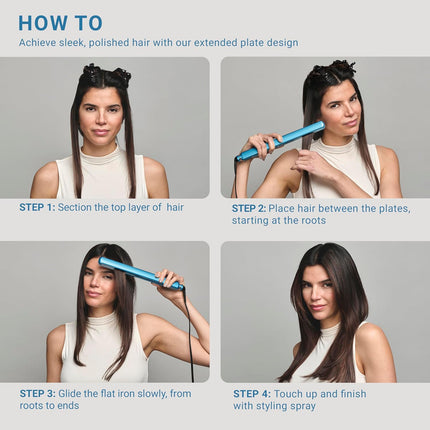 HOW TO
Achieve sleek, polished hair with our extended plate design

STEP 1: Section the top layer of hair

STEP 2: Place hair between the plates, starting at the roots

STEP 3: Glide the flat iron slowly, from roots to ends

STEP 4: Touch up and finish with styling spray